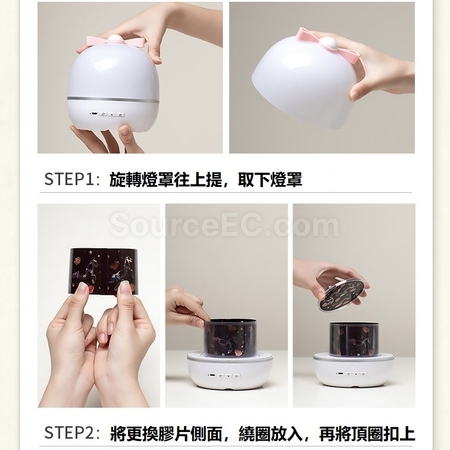 STEP1: 旋轉燈罩往上提，取下燈罩

SourceEC.com

STEP2: 將更換膠片側面，繞圈放入，再將頂圈扣上