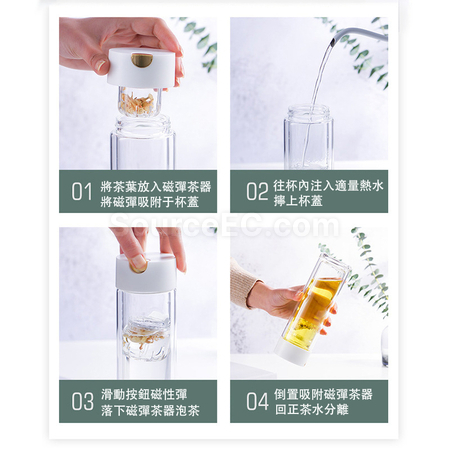 01 將茶葉放入磁彈茶器
將磁彈吸附于杯蓋

02 往杯內注入適量熱水
擰上杯蓋

SourceEC.com

03 滑動按鈕磁性彈
落下磁彈茶器泡茶

04 倒置吸附磁彈茶器
回正茶水分離